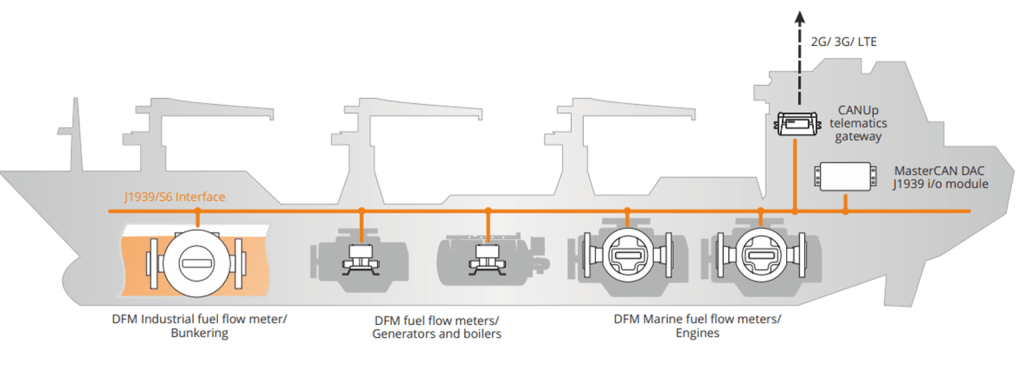 2G/ 3G/ LTE

CANUp telematics gateway

MasterCAN DAC J1939 i/o module

J1939/S6 Interface

DFM Industrial fuel flow meter/ Bunkering

DFM fuel flow meters/ Generators and boilers

DFM Marine fuel flow meters/ Engines